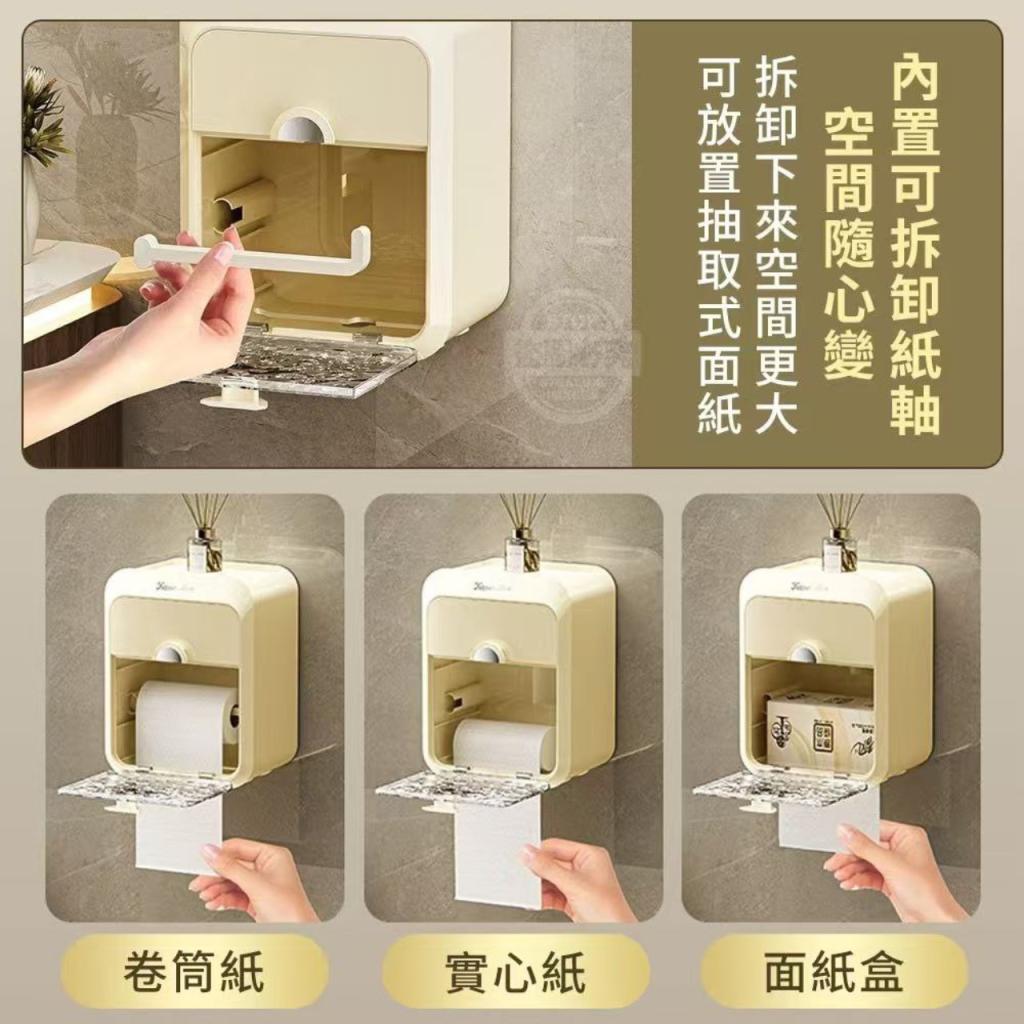 內置可拆卸紙軸
空間隨心變

拆卸下來空間更大
可放置抽取式面紙

卷筒紙

實心紙

面紙盒