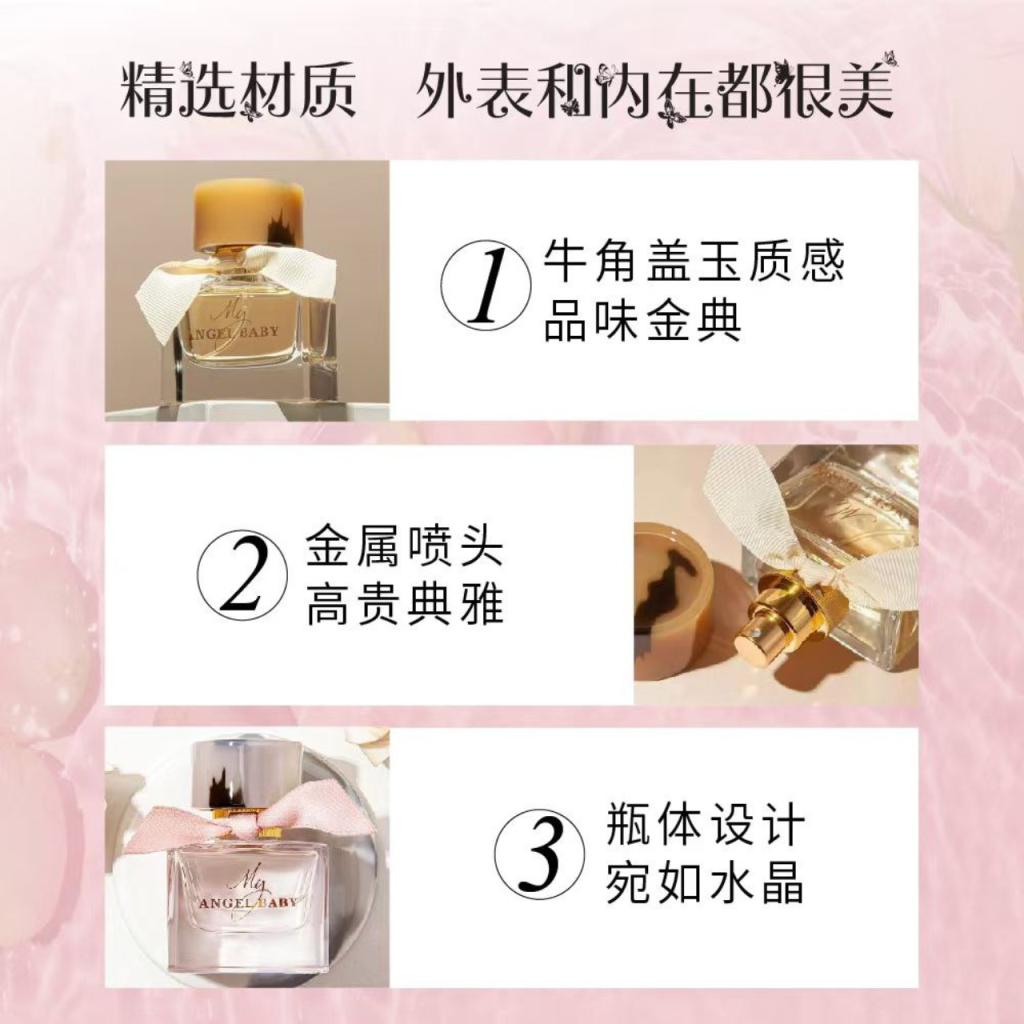 精选材质　外表和内在都很美

My
ANGEL BABY

1 牛角盖玉质感
品味金典

2 金属喷头
高贵典雅

My

My
ANGEL BABY

3 瓶体设计
宛如水晶